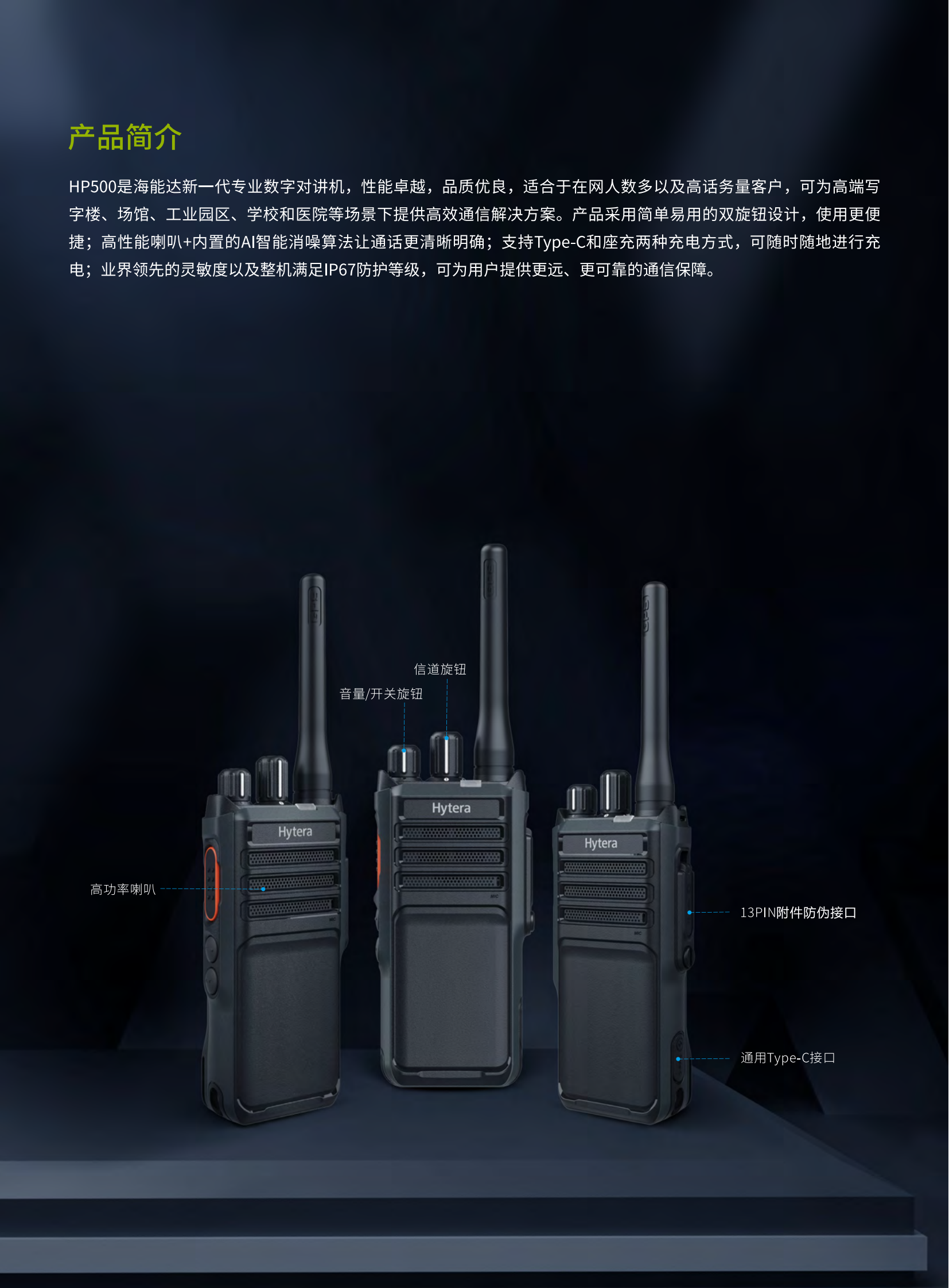 产品简介

HP500是海能达新一代专业数字对讲机，性能卓越，品质优良，适合于在网人数多以及高话务量客户，可为高端写字楼、场馆、工业园区、学校和医院等场景下提供高效通信解决方案。产品采用简单易用的双旋钮设计，使用更便捷；高性能喇叭+内置的AI智能消噪算法让通话更清晰明确；支持Type-C和座充两种充电方式，可随时随地进行充电；业界领先的灵敏度以及整机满足IP67防护等级，可为用户提供更远、更可靠的通信保障。

信道旋钮

音量/开关旋钮

Hytera

Hytera

Hytera

高功率喇叭

13PIN附件防伪接口

通用Type-C接口